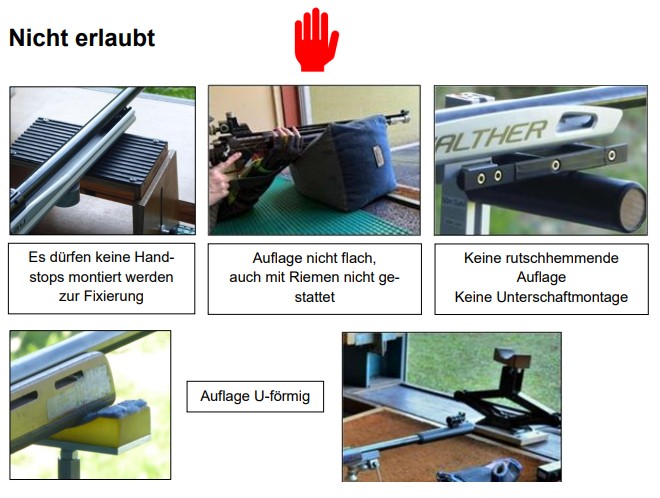 Nicht erlaubt

ALTHER

Es dürfen keine Handstops montiert werden zur Fixierung

Auflage nicht flach, auch mit Riemen nicht gestattet

Keine rutschhemmende Auflage
Keine Unterschaftmontage

Auflage U-förmig